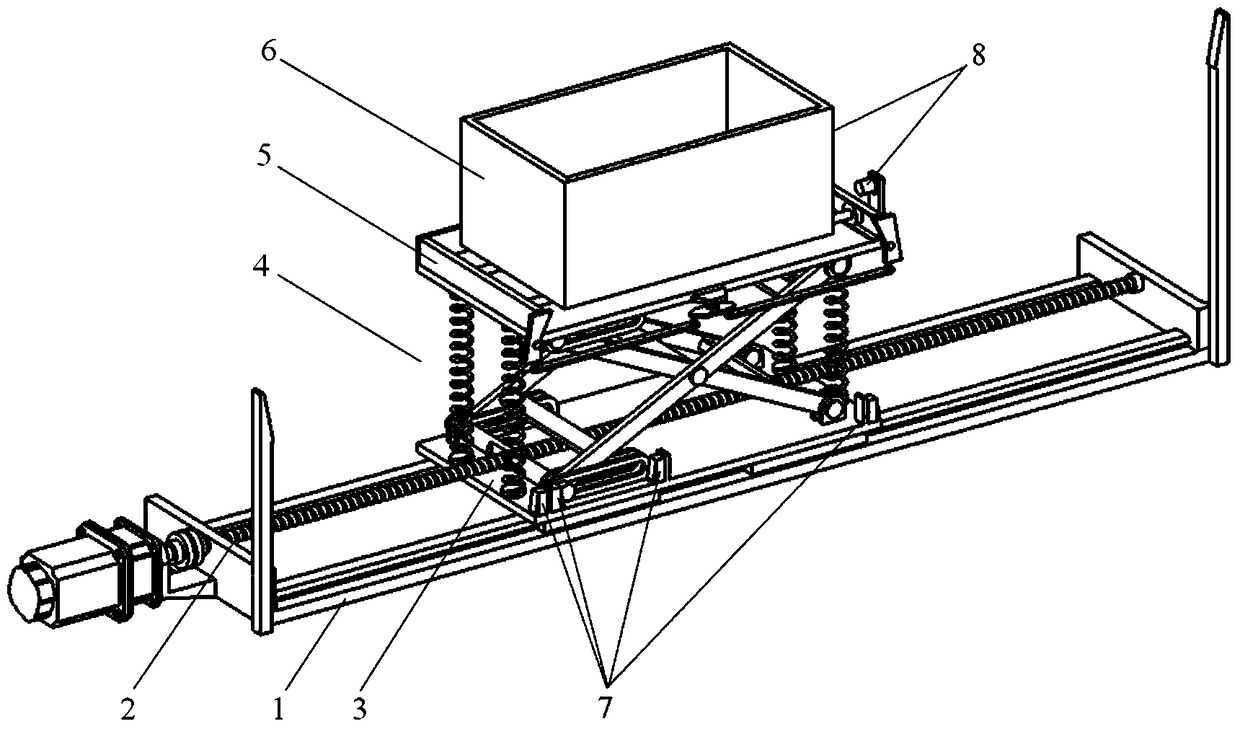 6
8
5
4
2
1
3
7